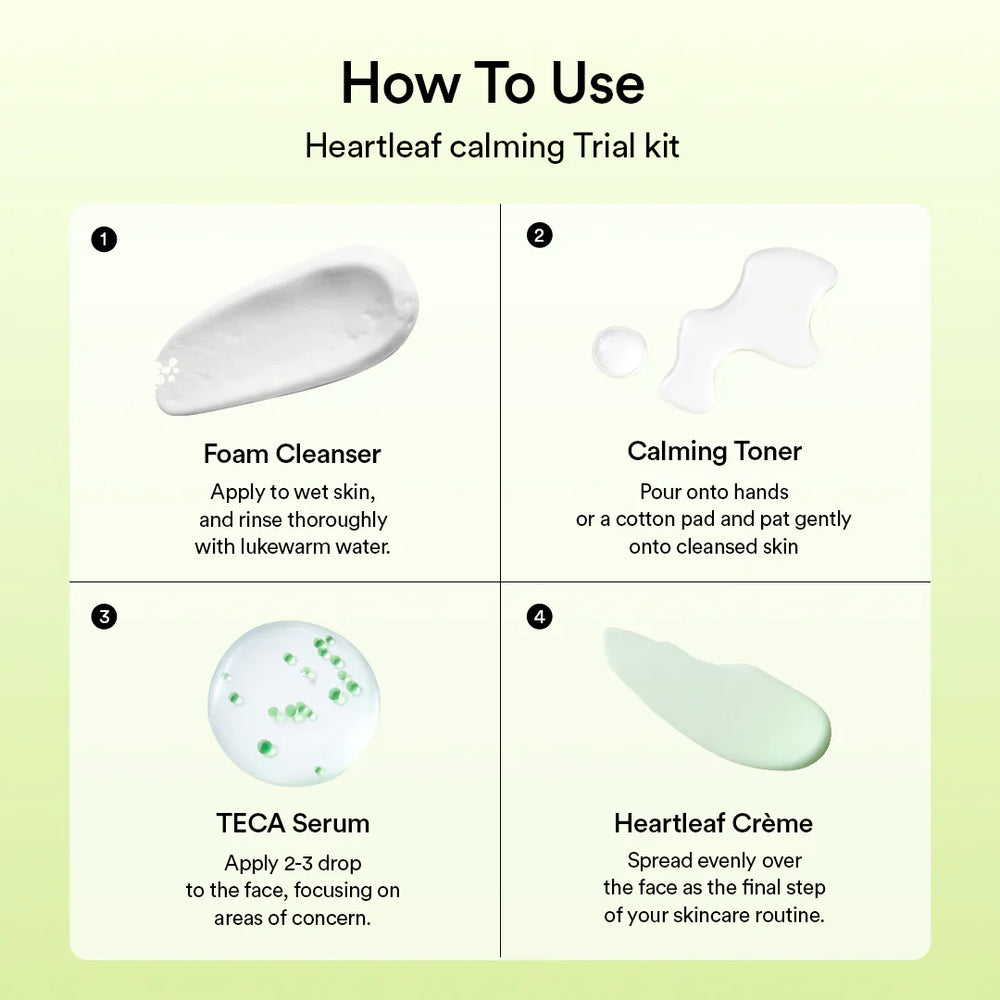 How To Use

Heartleaf calming Trial kit

1

Foam Cleanser

Apply to wet skin, and rinse thoroughly with lukewarm water.

2

Calming Toner

Pour onto hands or a cotton pad and pat gently onto cleansed skin

3

TECA Serum

Apply 2-3 drop to the face, focusing on areas of concern.

4

Heartleaf Crème

Spread evenly over the face as the final step of your skincare routine.