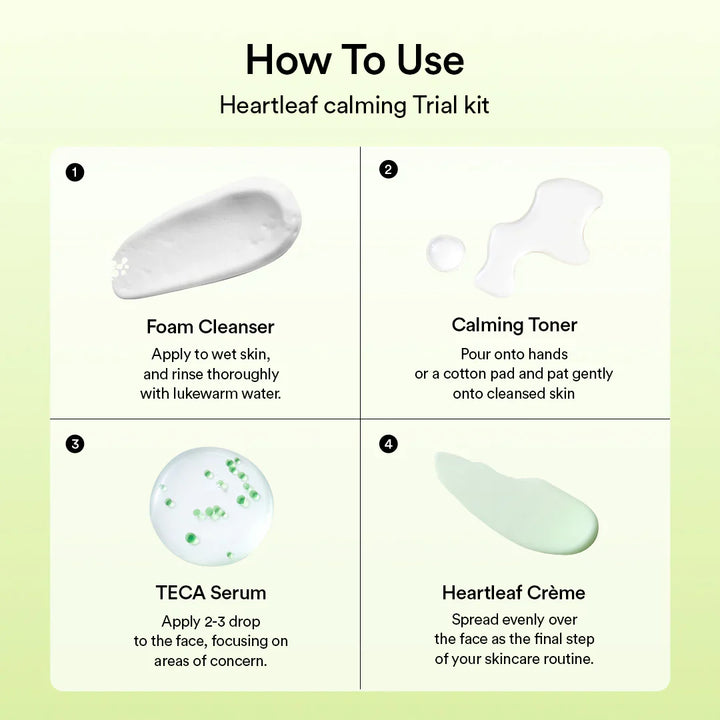 How To Use

Heartleaf calming Trial kit

1

Foam Cleanser

Apply to wet skin, and rinse thoroughly with lukewarm water.

2

Calming Toner

Pour onto hands or a cotton pad and pat gently onto cleansed skin

3

TECA Serum

Apply 2-3 drop to the face, focusing on areas of concern.

4

Heartleaf Crème

Spread evenly over the face as the final step of your skincare routine.